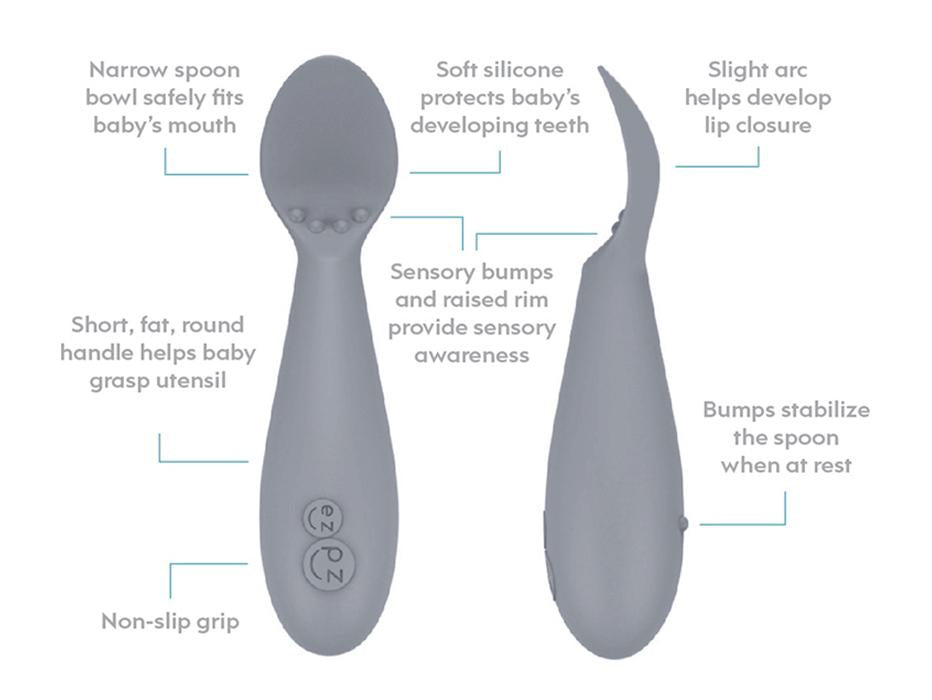 Narrow spoon bowl safely fits baby's mouth

Soft silicone protects baby's developing teeth

Slight arc helps develop lip closure

Sensory bumps and raised rim provide sensory awareness

Short, fat, round handle helps baby grasp utensil

Bumps stabilize the spoon when at rest

ez pz

Non-slip grip